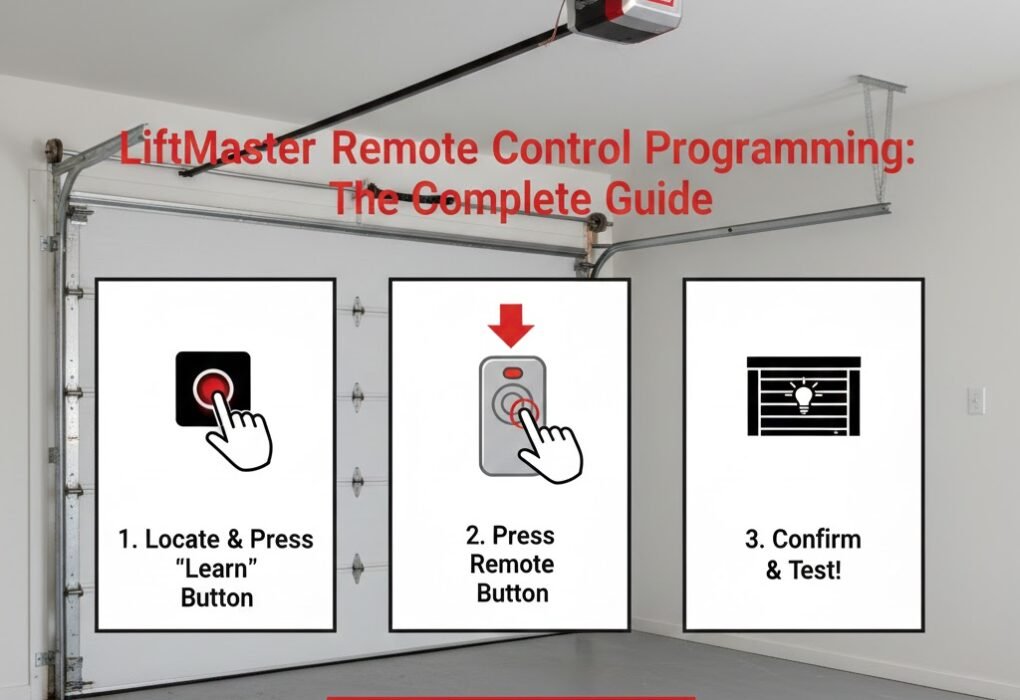 LiftMaster Remote Control Programming: The Complete Guide

1. Locate & Press “Learn” Button

2. Press Remote Button

3. Confirm & Test!